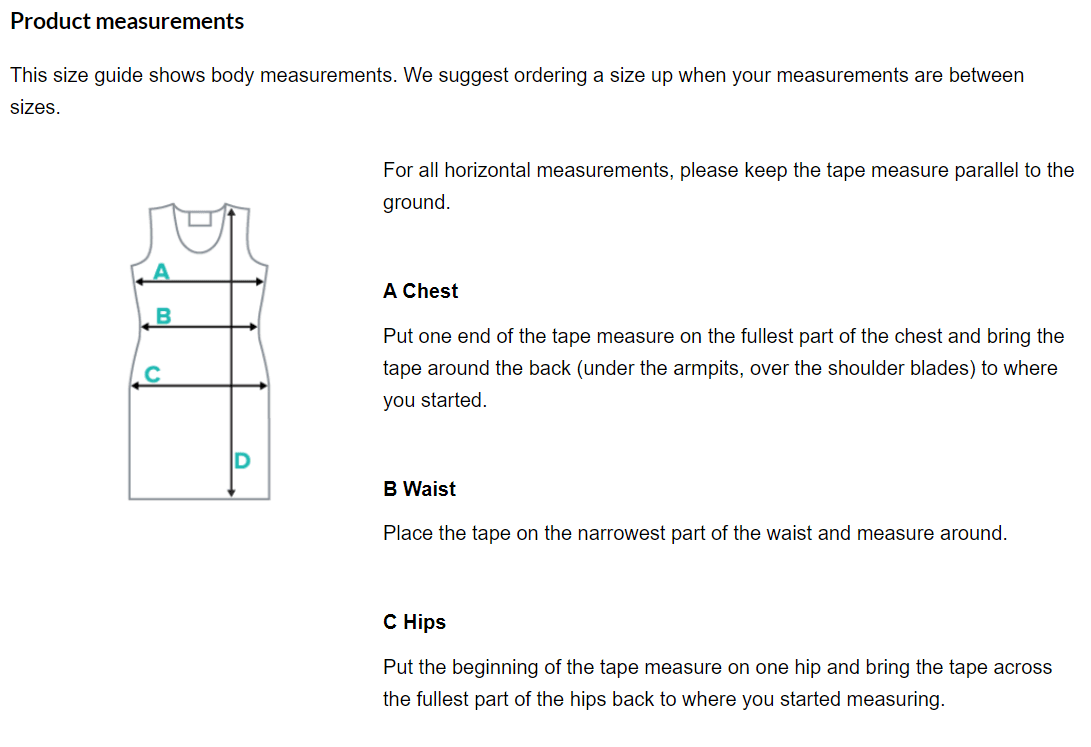 Product measurements

This size guide shows body measurements. We suggest ordering a size up when your measurements are between sizes.

A
B
C
D

For all horizontal measurements, please keep the tape measure parallel to the ground.

A Chest

Put one end of the tape measure on the fullest part of the chest and bring the tape around the back (under the armpits, over the shoulder blades) to where you started.

B Waist

Place the tape on the narrowest part of the waist and measure around.

C Hips

Put the beginning of the tape measure on one hip and bring the tape across the fullest part of the hips back to where you started measuring.